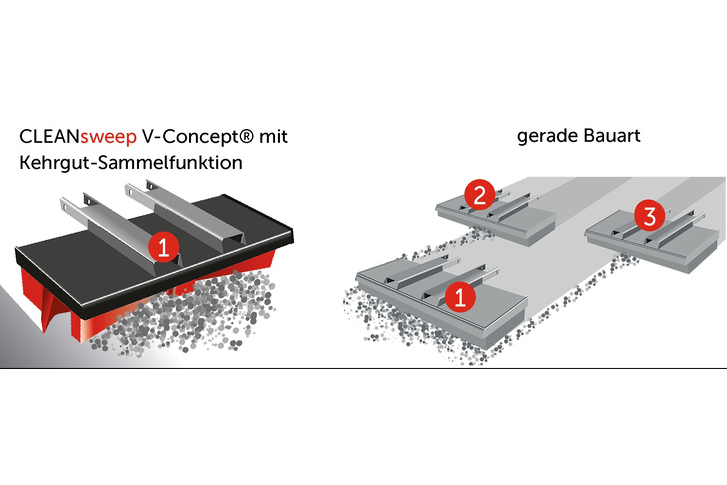 CLEANsweep V-Concept® mit Kehrgut-Sammelfunktion

1

gerade Bauart

2

3

1